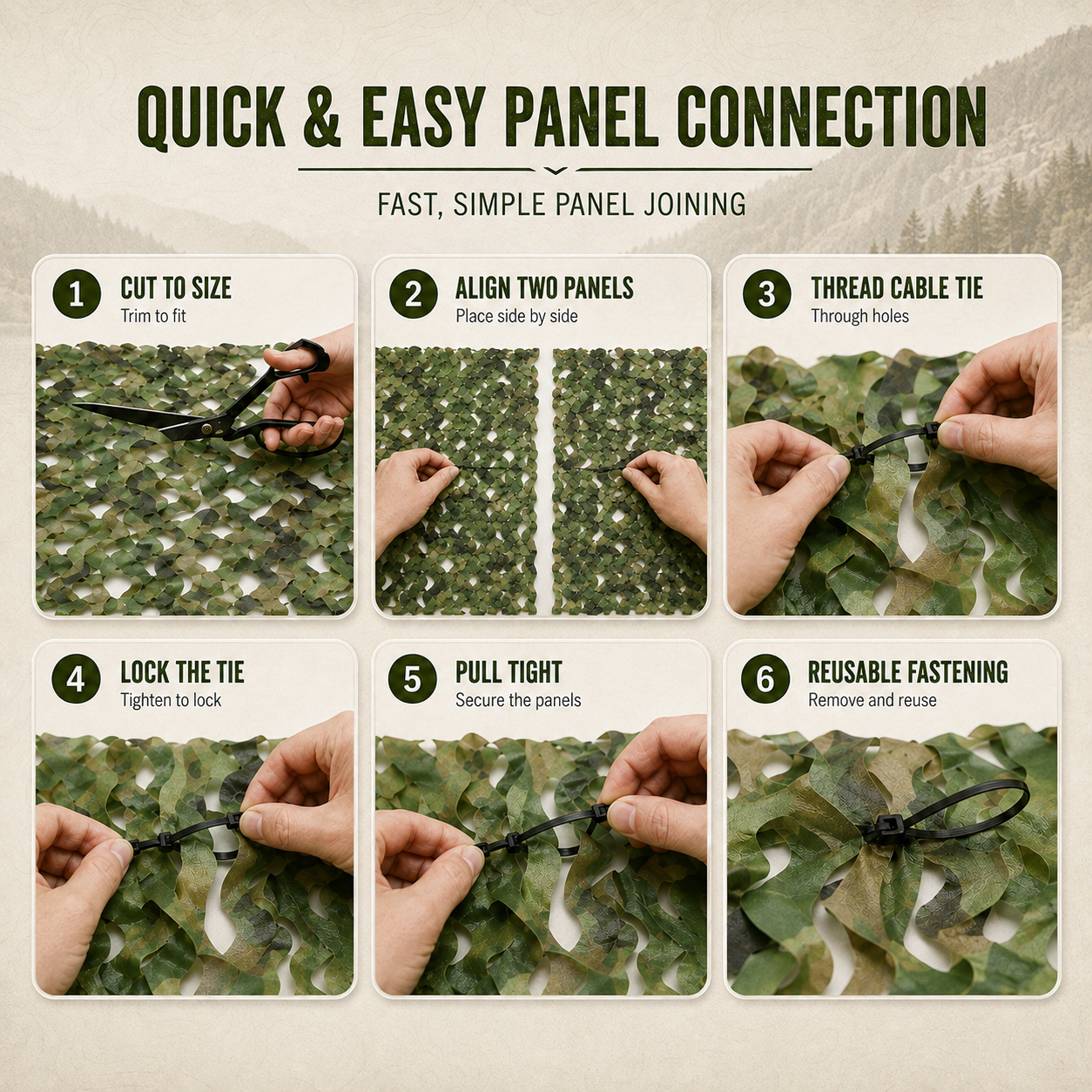 QUICK & EASY PANEL CONNECTION

FAST, SIMPLE PANEL JOINING

1 CUT TO SIZE
Trim to fit

2 ALIGN TWO PANELS
Place side by side

3 THREAD CABLE TIE
Through holes

4 LOCK THE TIE
Tighten to lock

5 PULL TIGHT
Secure the panels

6 REUSABLE FASTENING
Remove and reuse